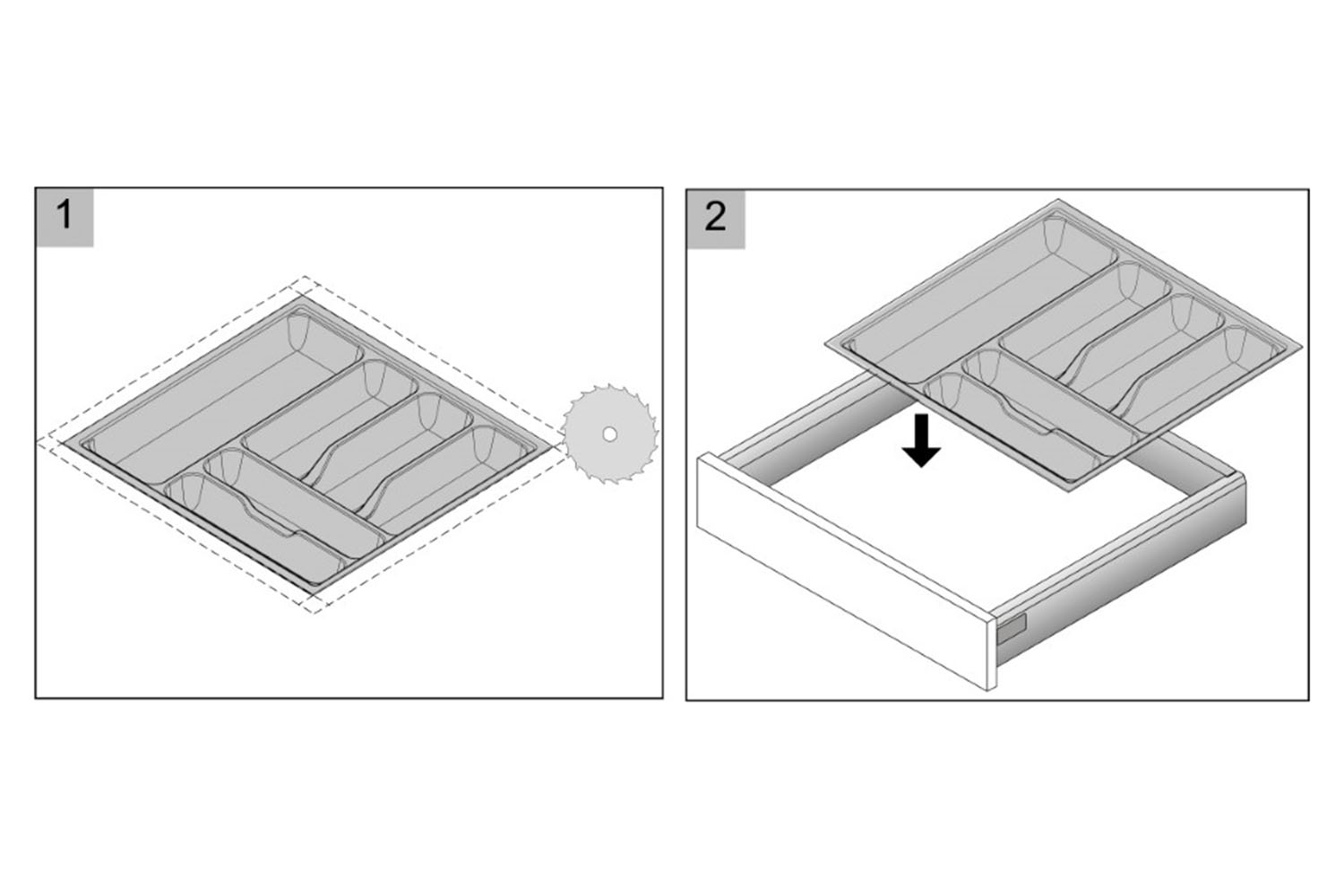 1

2