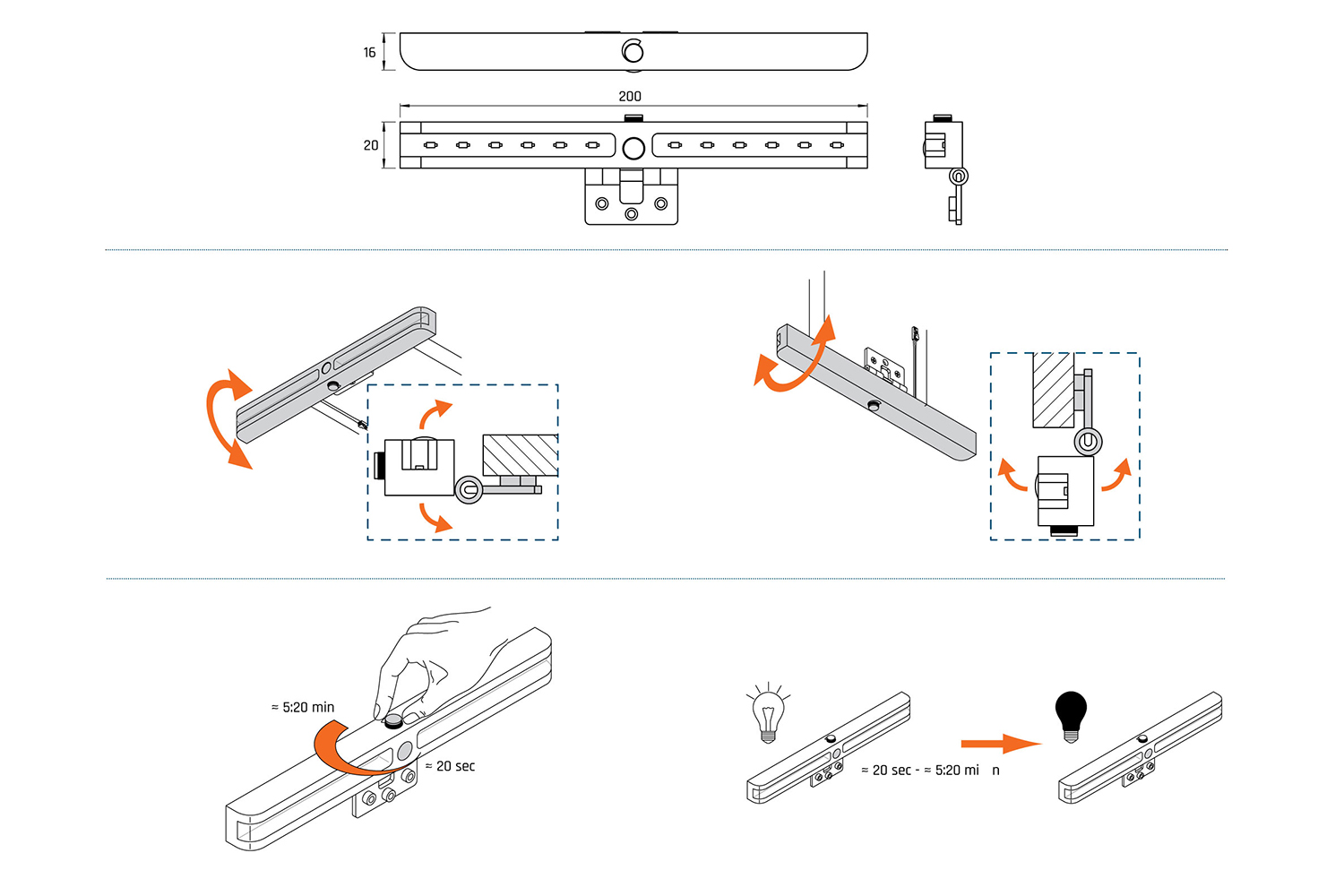 16

200

20

≈ 5:20 min

≈ 20 sec

≈ 20 sec - ≈ 5:20 mi n