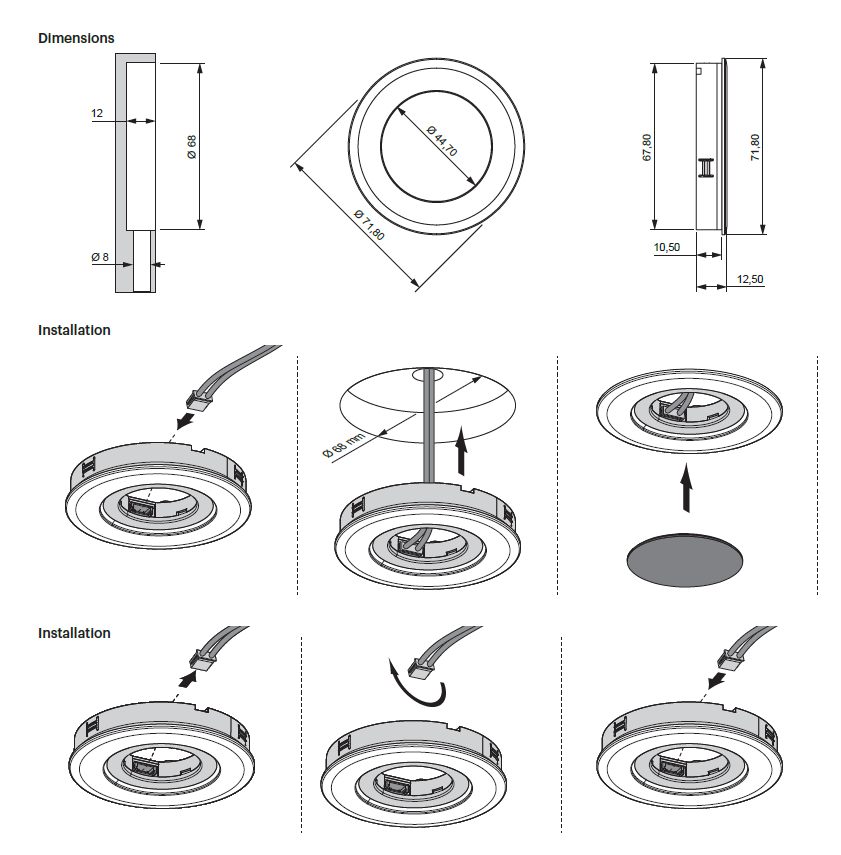 Dimensions

12

Ø 68

Ø 8

Ø 44,70

Ø 71,80

67,80

71,80

10,50

12,50

Installation

Ø 68 mm

Installation