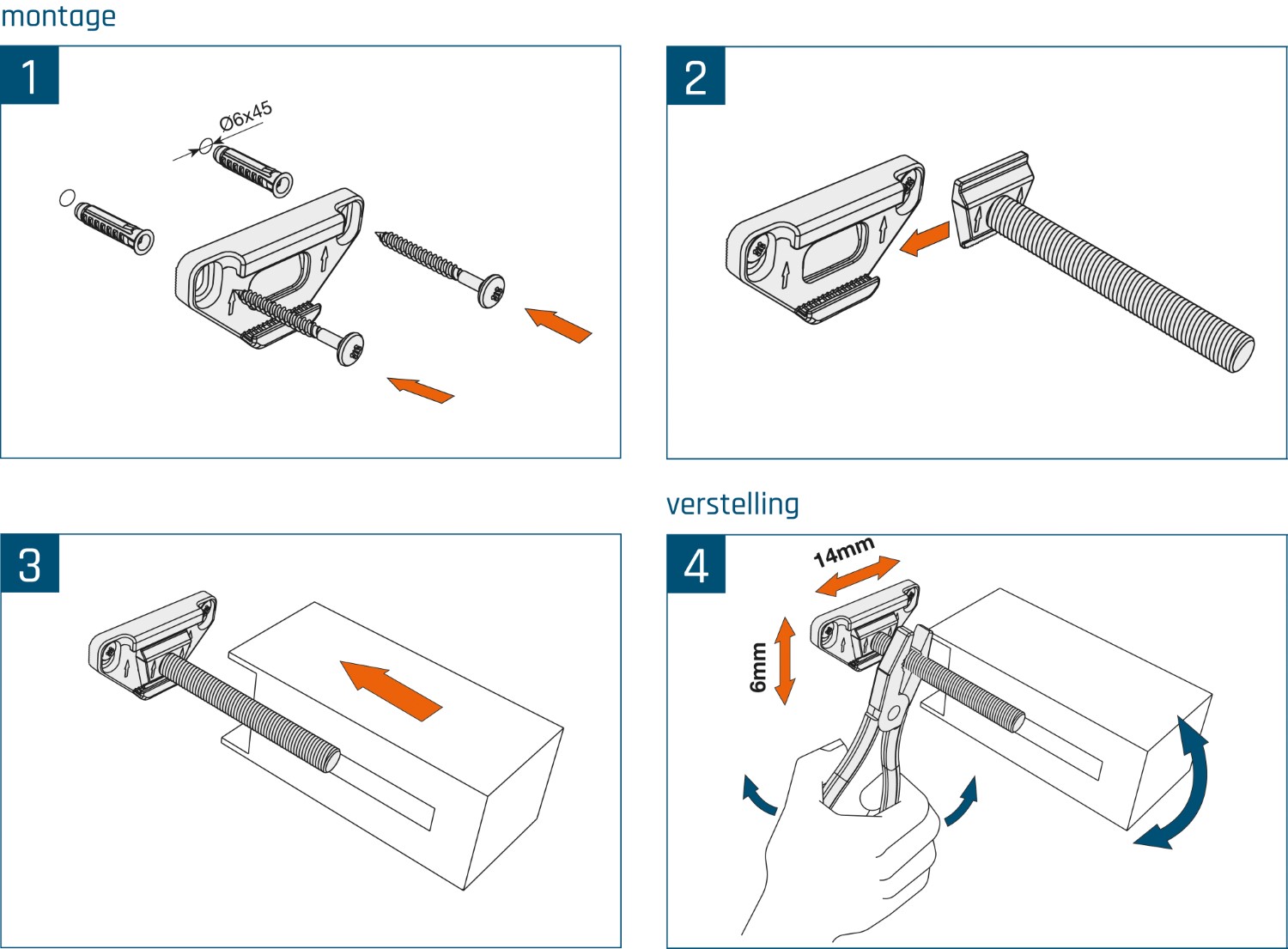 montage

1

Ø6x45

2

3

verstelling

4

14mm

6mm