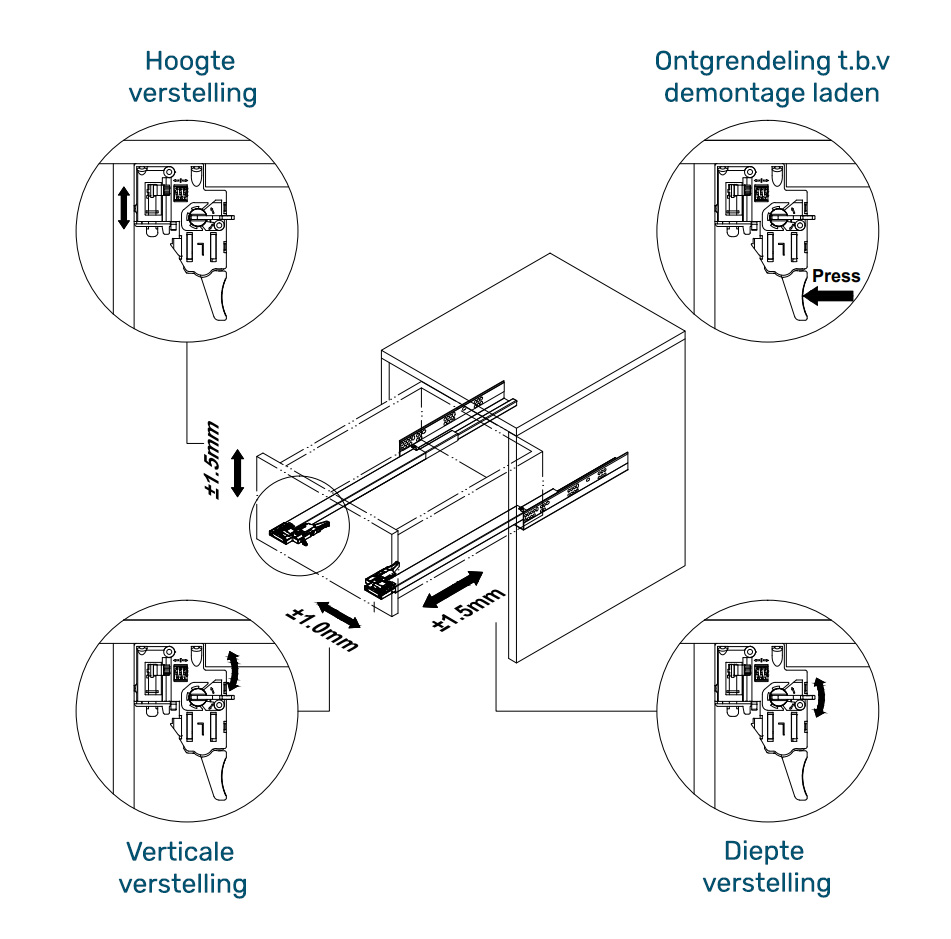 Hoogte verstelling

Ontgrendeling t.b.v demontage laden

Press

±1.5mm

±1.0mm

±1.5mm

Verticale verstelling

Diepte verstelling