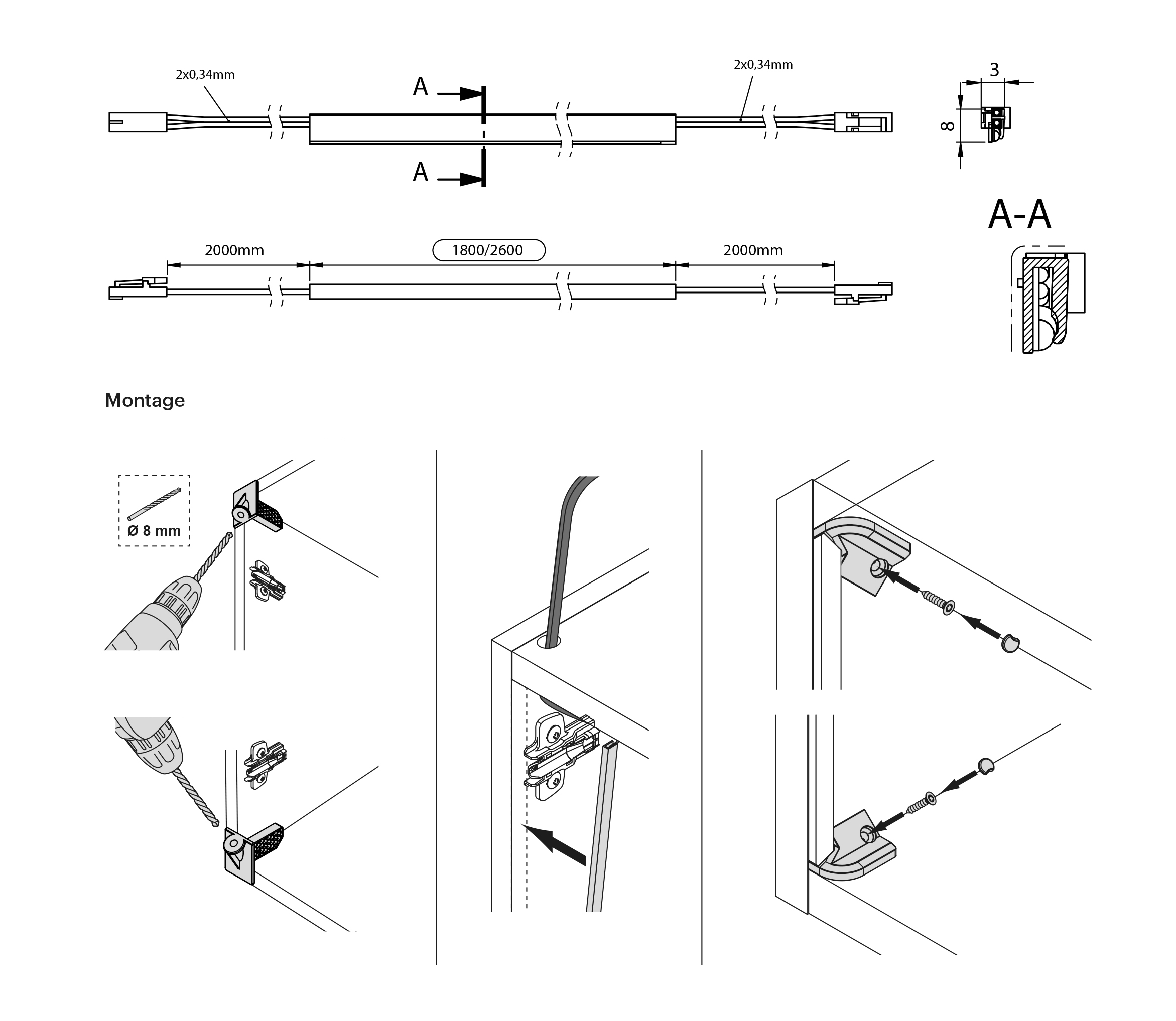 2x0,34mm

A

A

2x0,34mm

3

8

A-A

2000mm

1800/2600

2000mm

Montage

Ø 8 mm