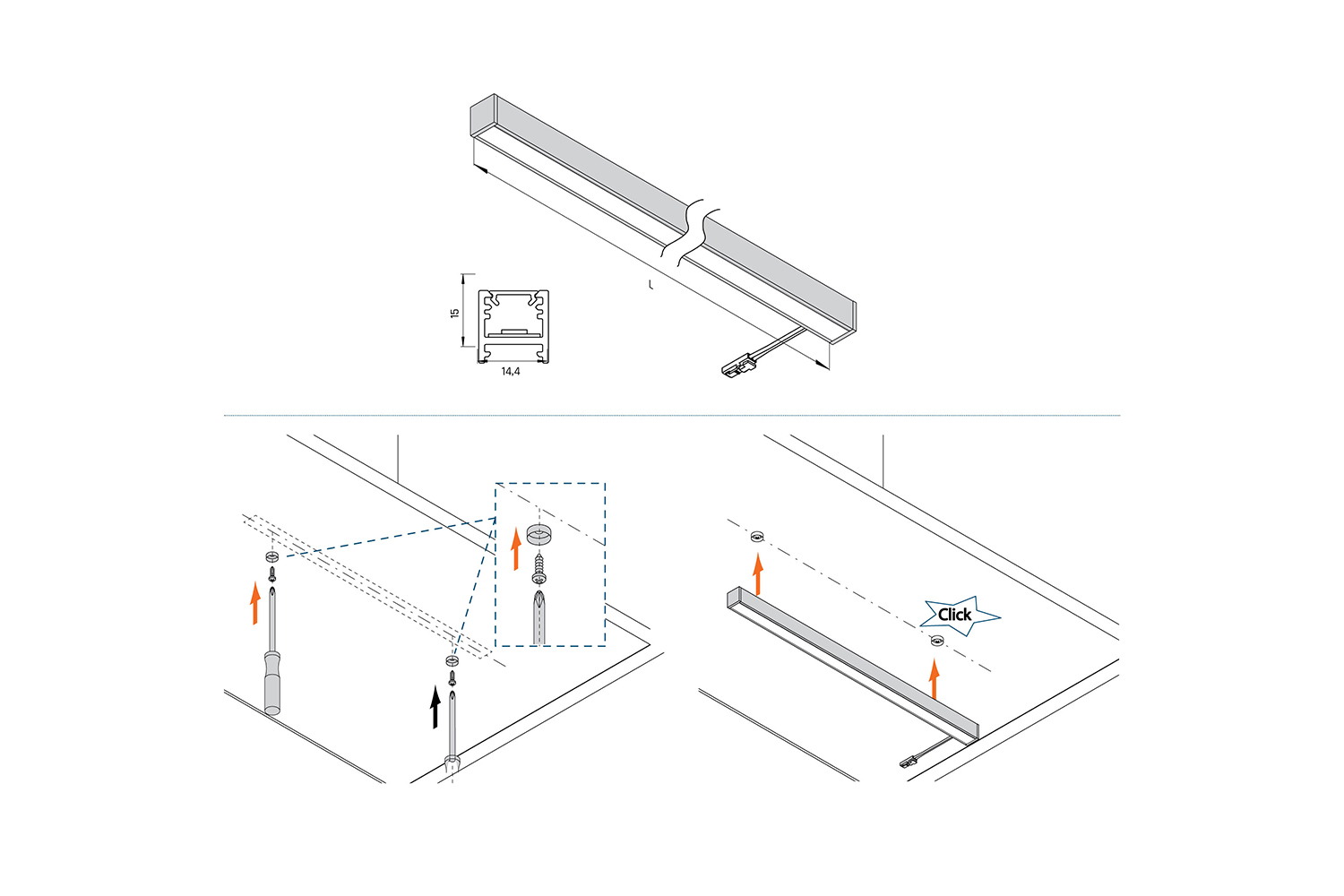 L

15

14,4

Click