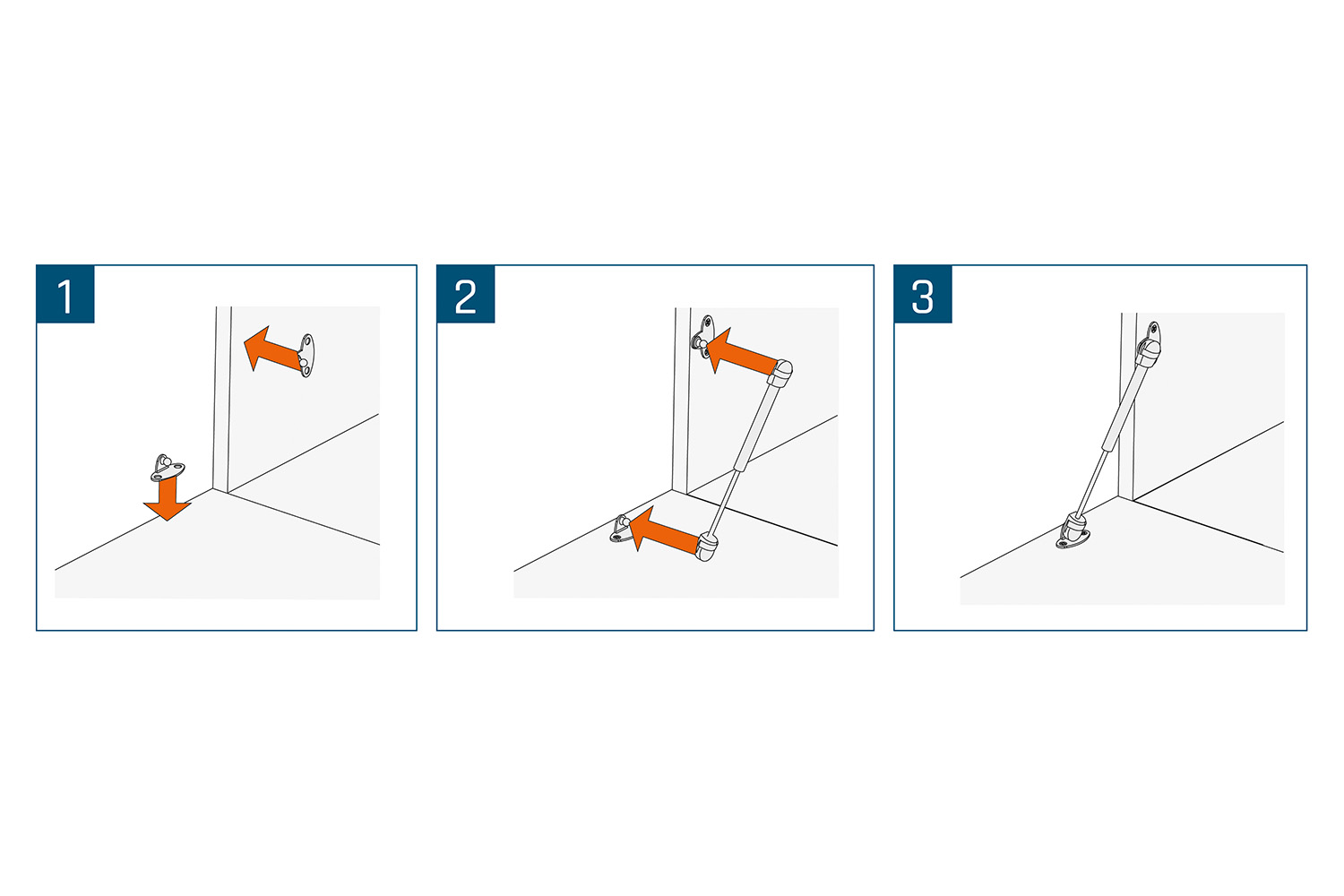 1

2

3