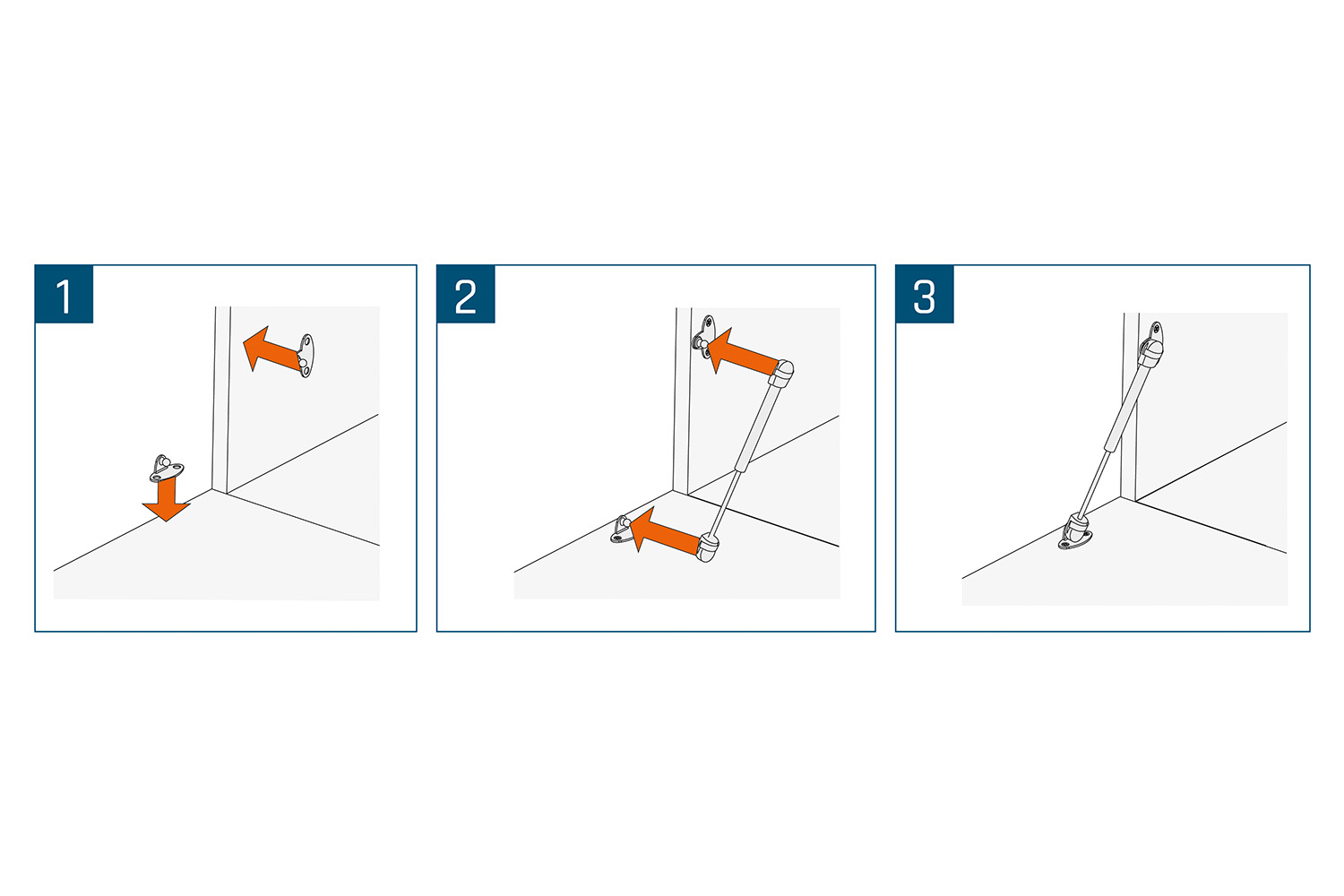 1

2

3