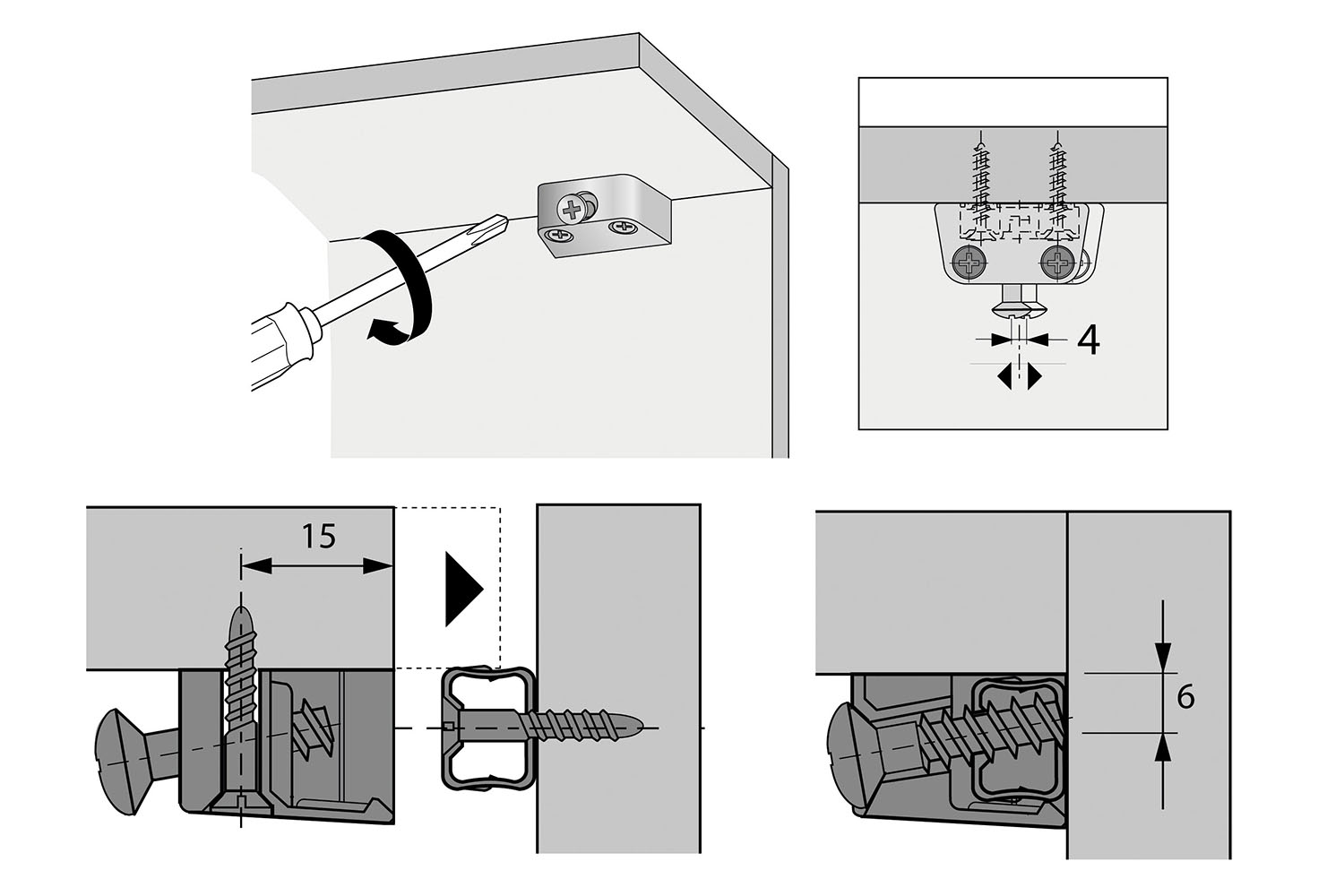 4

15

6