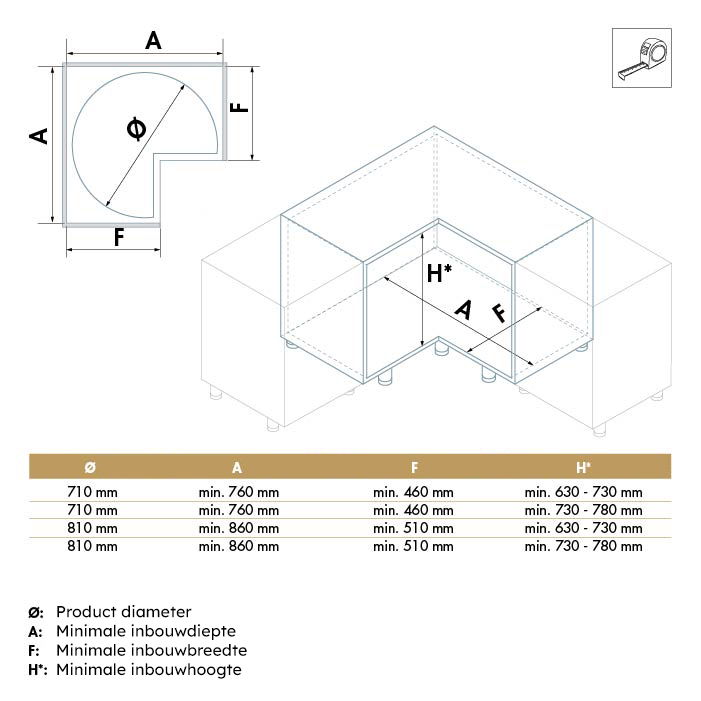 A

A

Φ

F

F

H*

A

F

| Ø | A | F | H* |
|---|---|---|---|
| 710 mm | min. 760 mm | min. 460 mm | min. 630 - 730 mm |
| 710 mm | min. 760 mm | min. 460 mm | min. 730 - 780 mm |
| 810 mm | min. 860 mm | min. 510 mm | min. 630 - 730 mm |
| 810 mm | min. 860 mm | min. 510 mm | min. 730 - 780 mm |

Ø: Product diameter
A: Minimale inbouwdiepte
F: Minimale inbouwbreedte
H*: Minimale inbouwhoogte