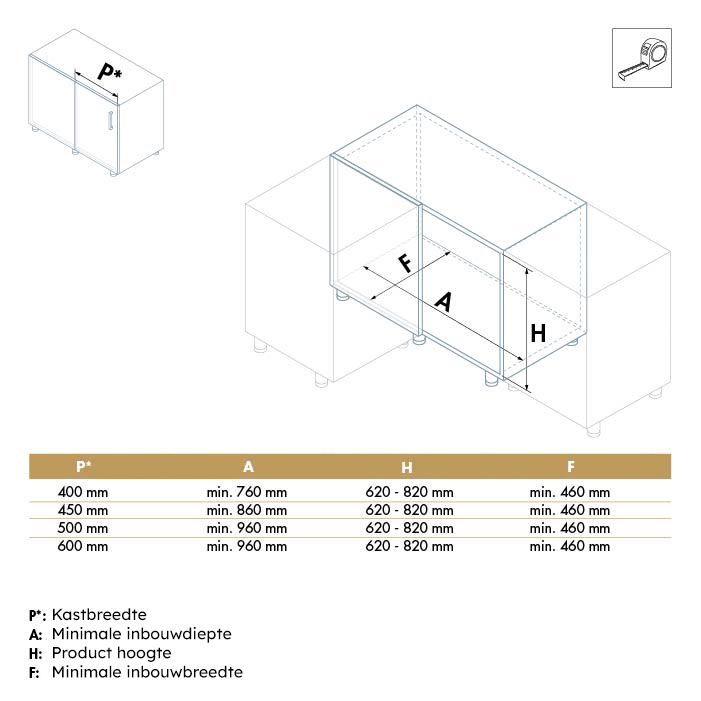 P*

F

A

H

| P* | A | H | F |
|---|---|---|---|
| 400 mm | min. 760 mm | 620 - 820 mm | min. 460 mm |
| 450 mm | min. 860 mm | 620 - 820 mm | min. 460 mm |
| 500 mm | min. 960 mm | 620 - 820 mm | min. 460 mm |
| 600 mm | min. 960 mm | 620 - 820 mm | min. 460 mm |

P*: Kastbreedte
A: Minimale inbouwdiepte
H: Product hoogte
F: Minimale inbouwbreedte