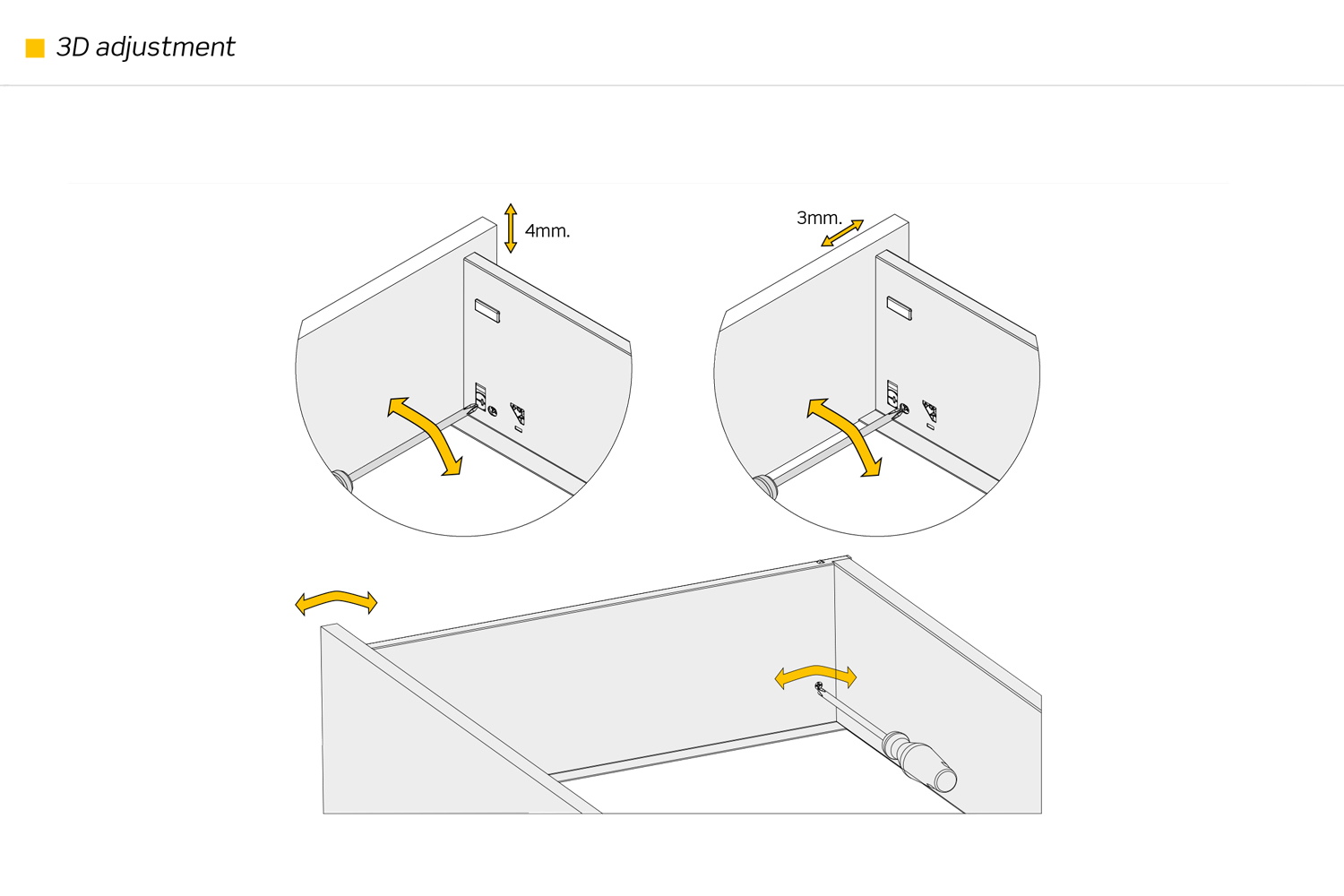 3D adjustment

4mm.

3mm.