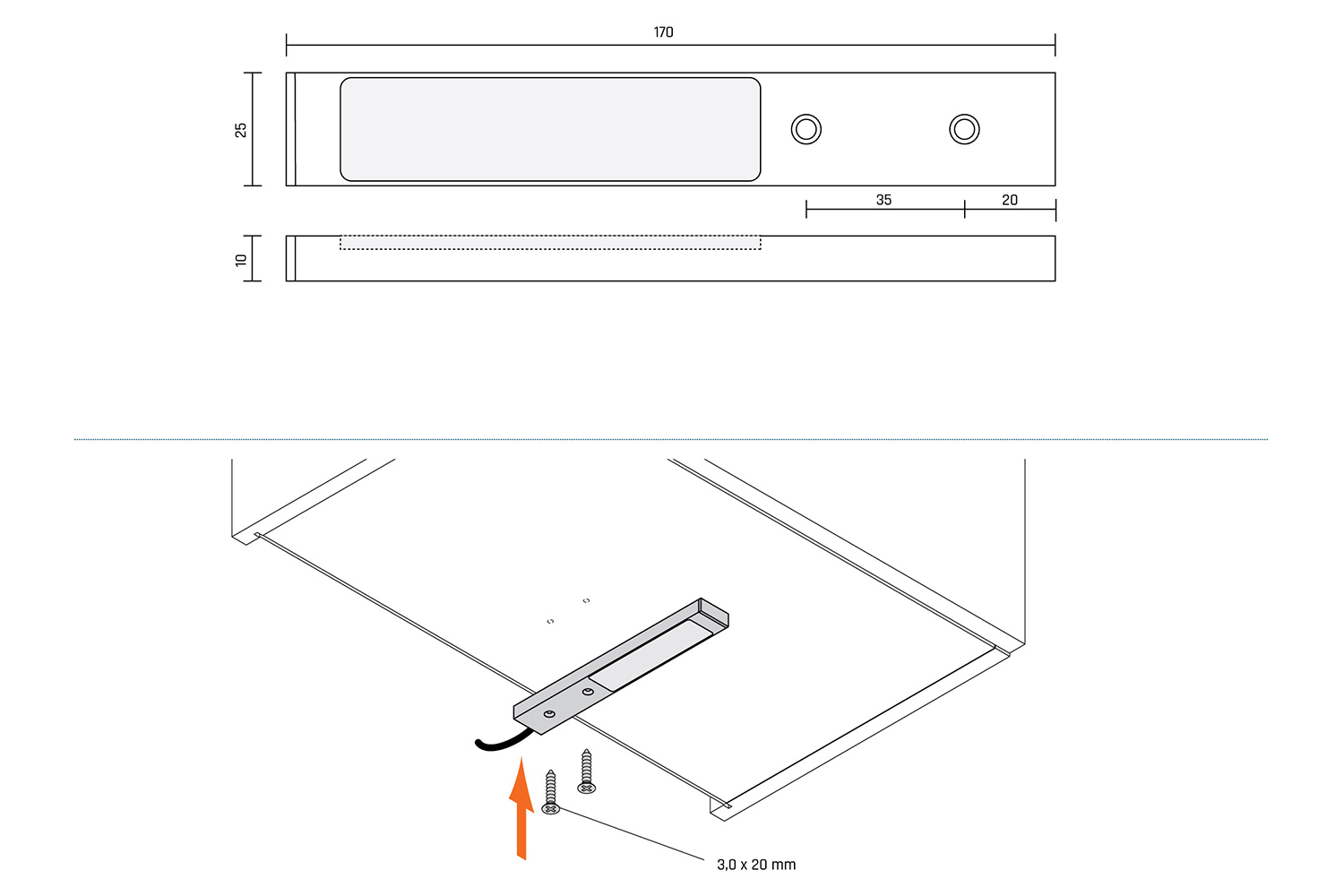 170

25

35

20

10

3,0 x 20 mm