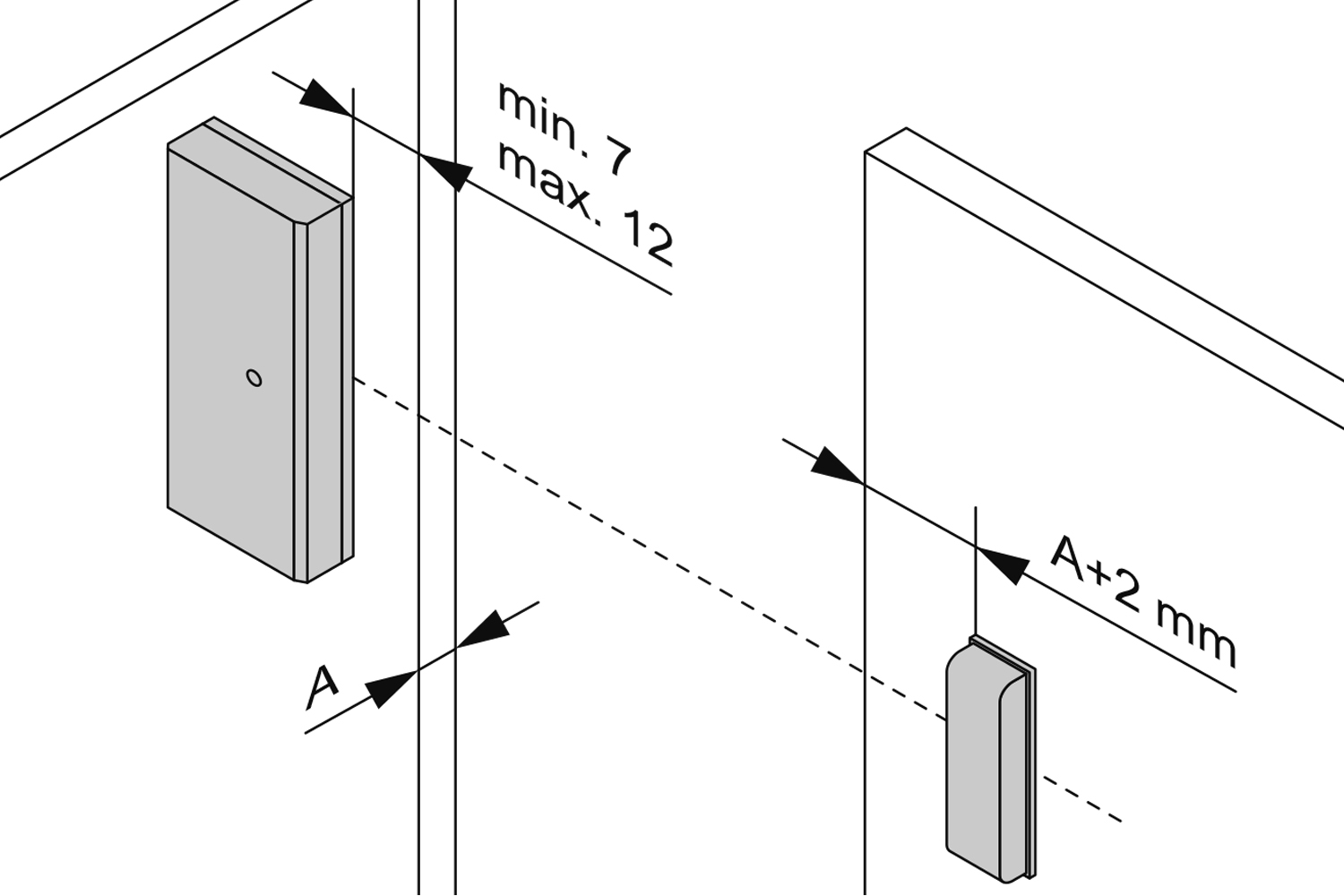 min. 7
max. 12

A

A+2 mm